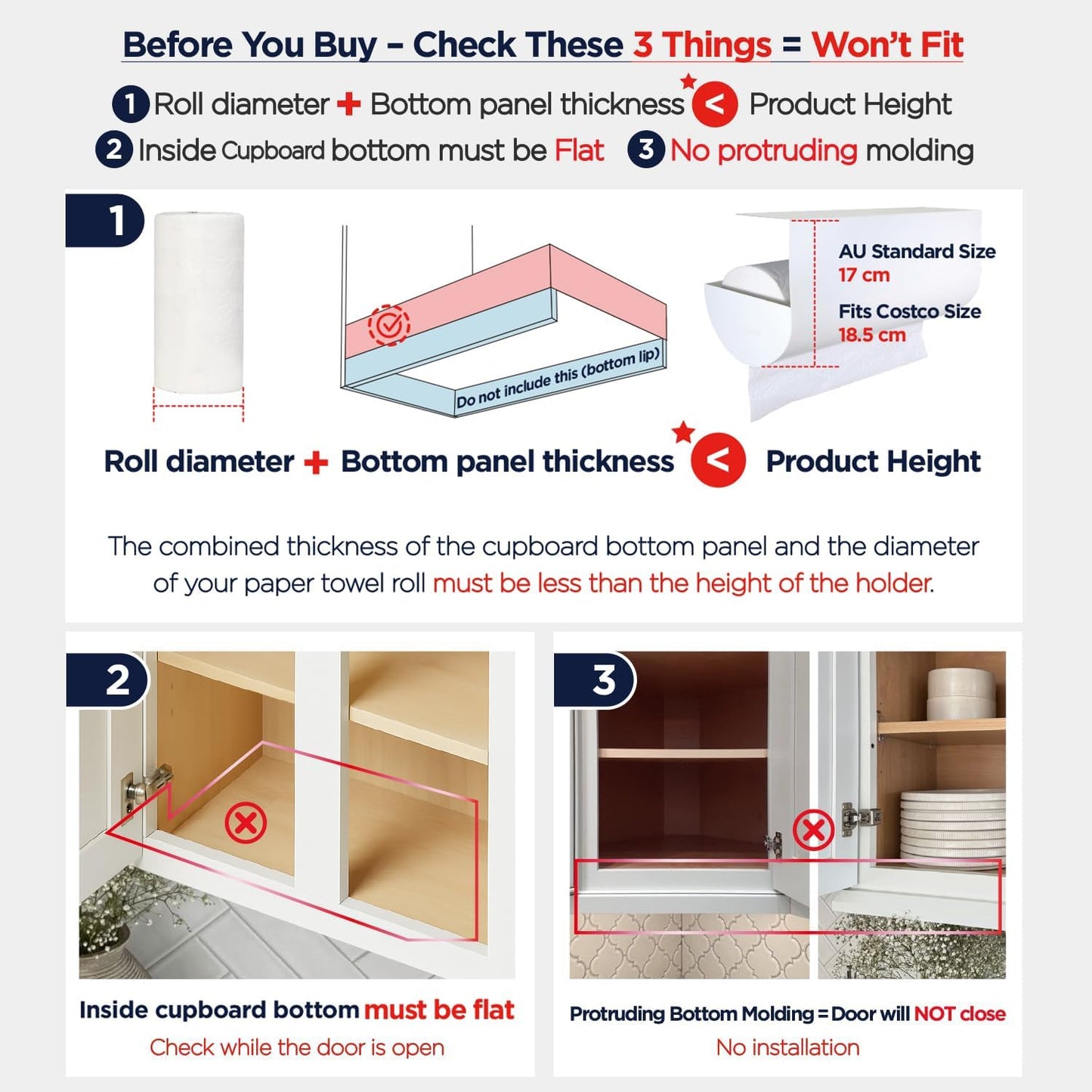 Before You Buy – Check These 3 Things = Won't Fit

1 Roll diameter + Bottom panel thickness < Product Height
2 Inside Cupboard bottom must be Flat 3 No protruding molding

1

Do not include this (bottom lip)

AU Standard Size
17 cm
Fits Costco Size
18.5 cm

Roll diameter + Bottom panel thickness < Product Height

The combined thickness of the cupboard bottom panel and the diameter of your paper towel roll must be less than the height of the holder.

2

Inside cupboard bottom must be flat
Check while the door is open

3

Protruding Bottom Molding = Door will NOT close
No installation