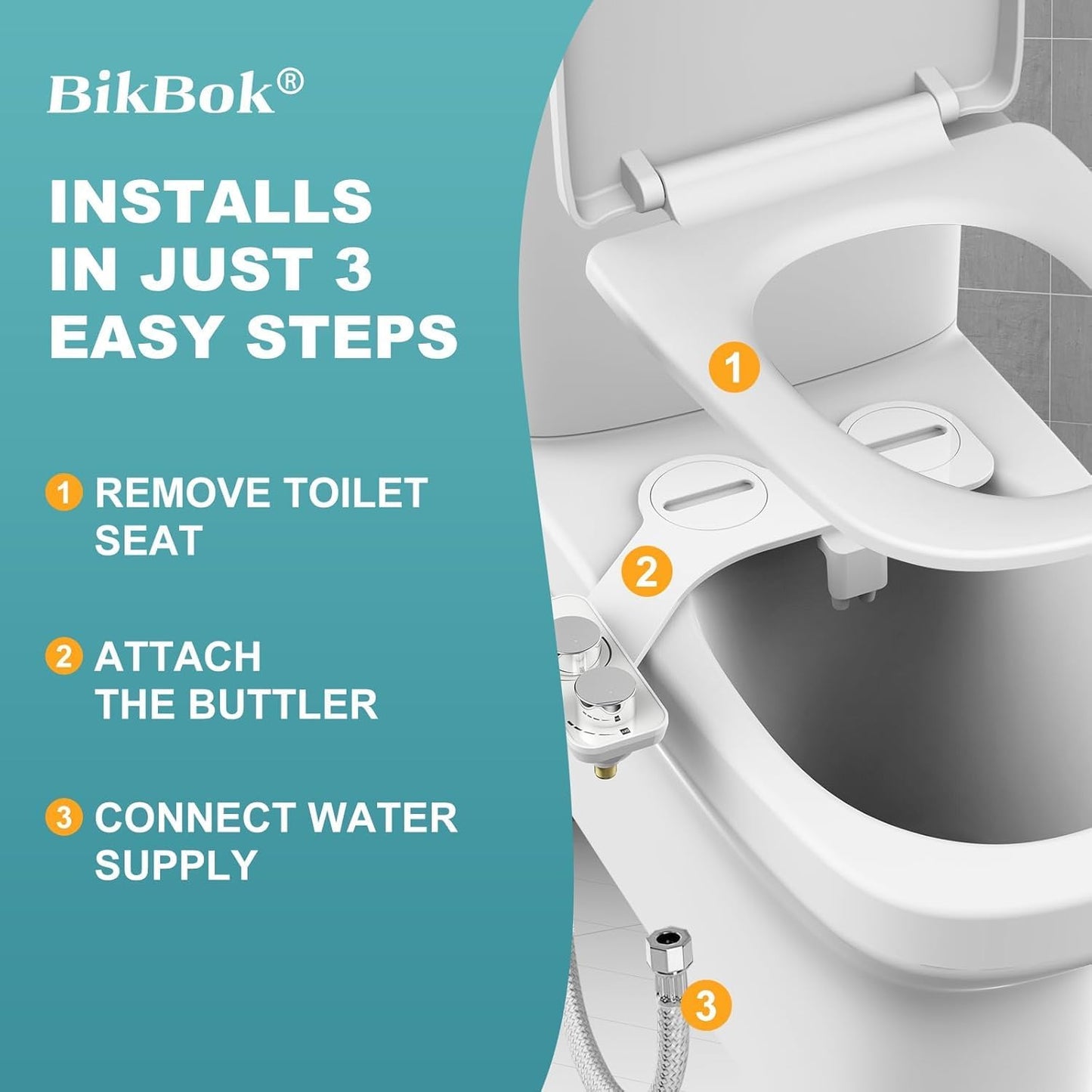 BikBok®

INSTALLS IN JUST 3 EASY STEPS

1 REMOVE TOILET SEAT

2 ATTACH THE BUTTLER

3 CONNECT WATER SUPPLY

1

2

3