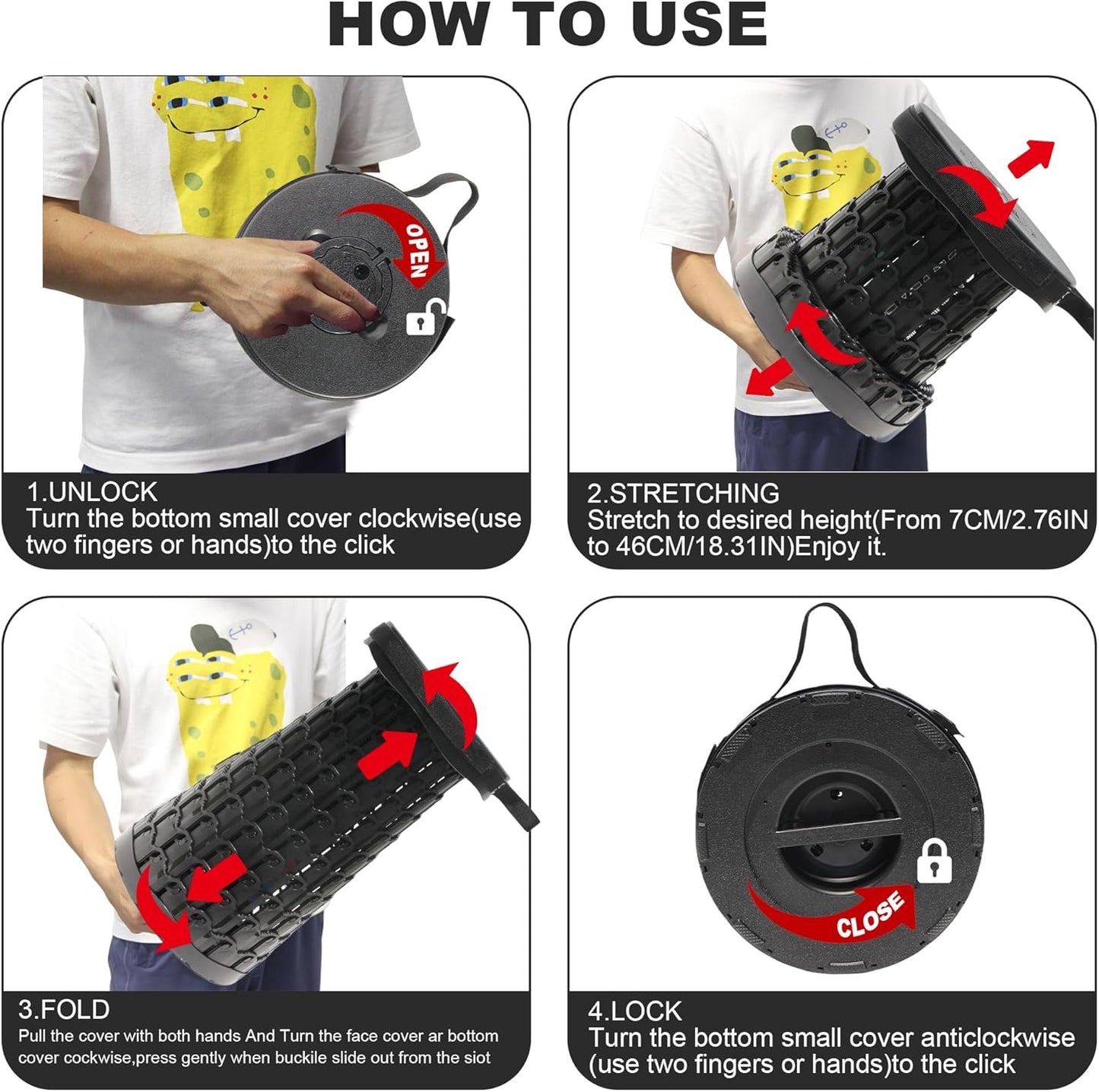 HOW TO USE

OPEN

1.UNLOCK
Turn the bottom small cover clockwise(use two fingers or hands)to the click

2.STRETCHING
Stretch to desired height(From 7CM/2.76IN to 46CM/18.31IN)Enjoy it.

3.FOLD
Pull the cover with both hands And Turn the face cover ar bottom cover cockwise,press gently when buckile slide out from the siot

CLOSE

4.LOCK
Turn the bottom small cover anticlockwise (use two fingers or hands)to the click