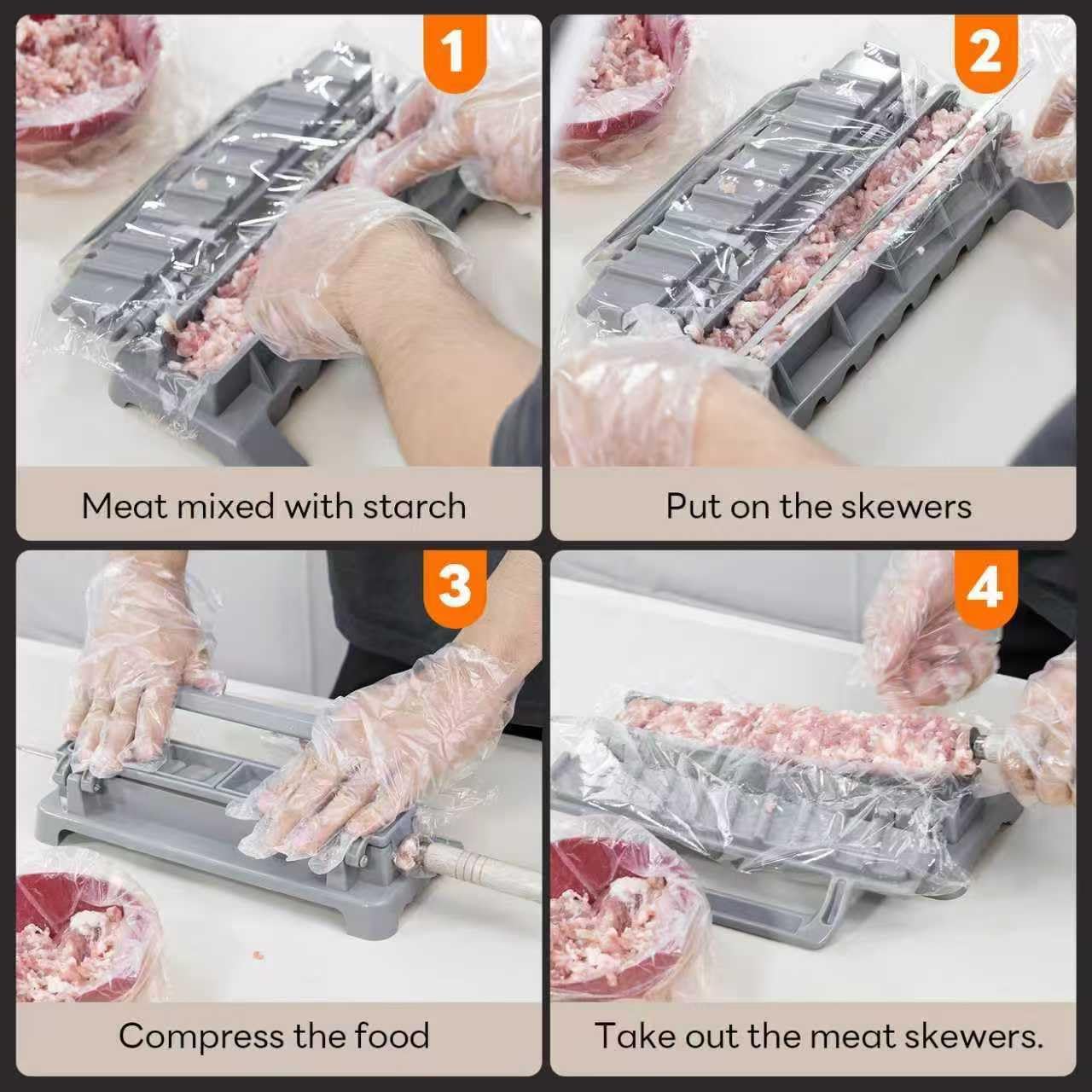 1

Meat mixed with starch

2

Put on the skewers

3

Compress the food

4

Take out the meat skewers.