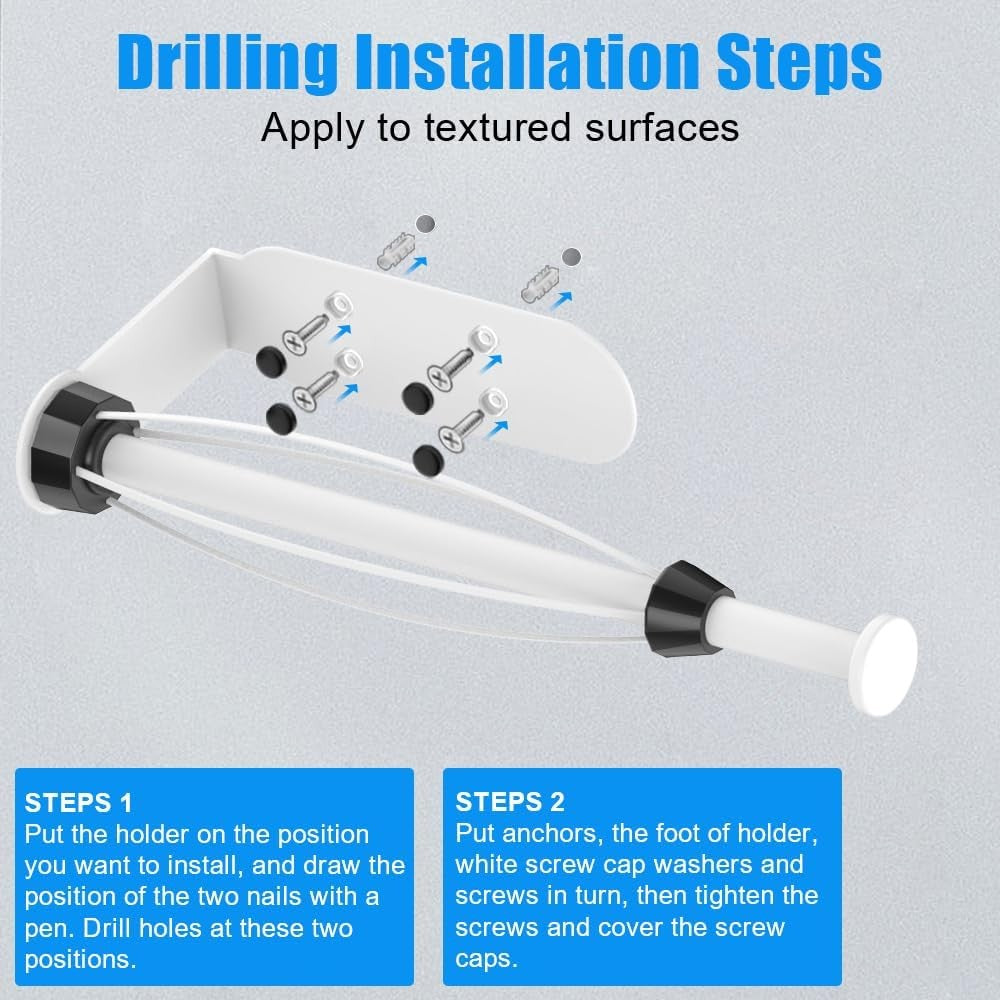 Drilling Installation Steps
Apply to textured surfaces

STEPS 1
Put the holder on the position you want to install, and draw the position of the two nails with a pen. Drill holes at these two positions.

STEPS 2
Put anchors, the foot of holder, white screw cap washers and screws in turn, then tighten the screws and cover the screw caps.