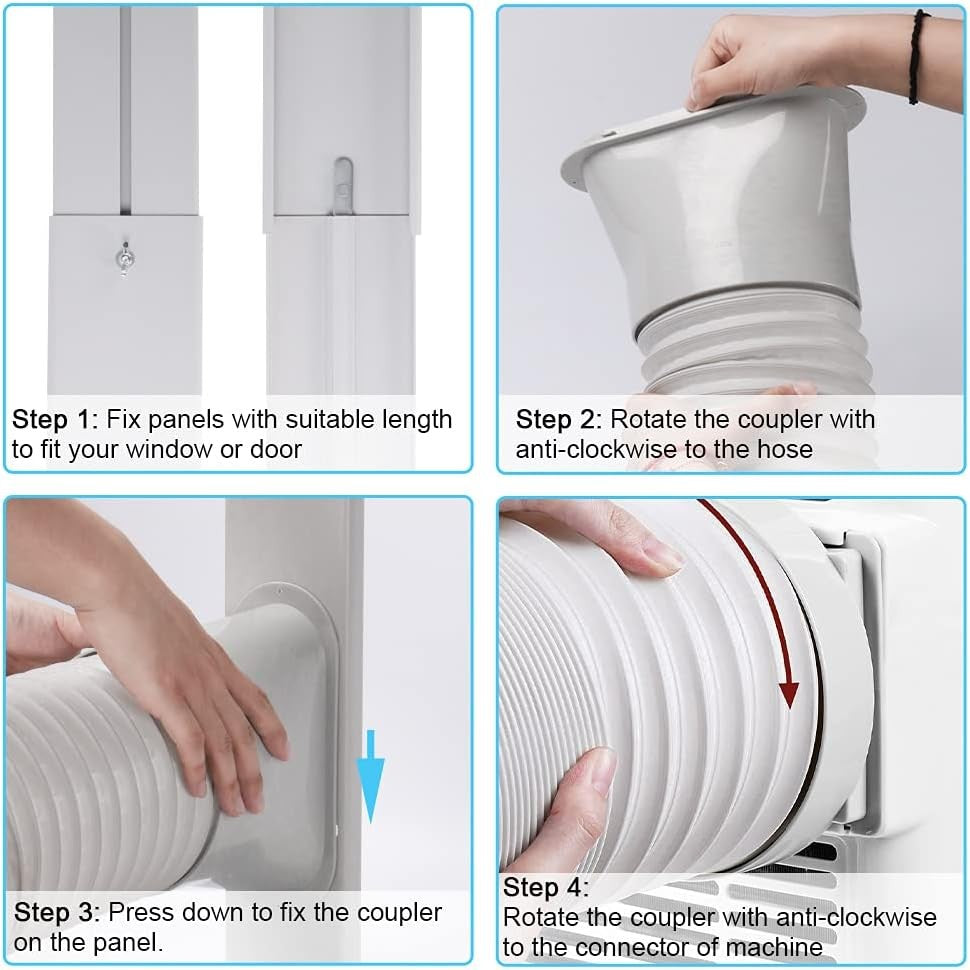 Step 1: Fix panels with suitable length to fit your window or door

Step 2: Rotate the coupler with anti-clockwise to the hose

Step 3: Press down to fix the coupler on the panel.

Step 4:
Rotate the coupler with anti-clockwise to the connector of machine