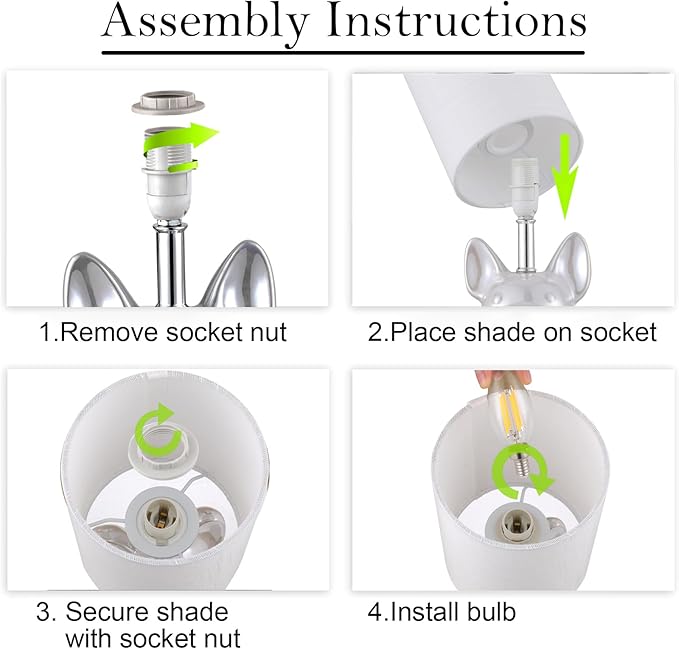 Assembly Instructions

1.Remove socket nut

2.Place shade on socket

3. Secure shade with socket nut

4.Install bulb