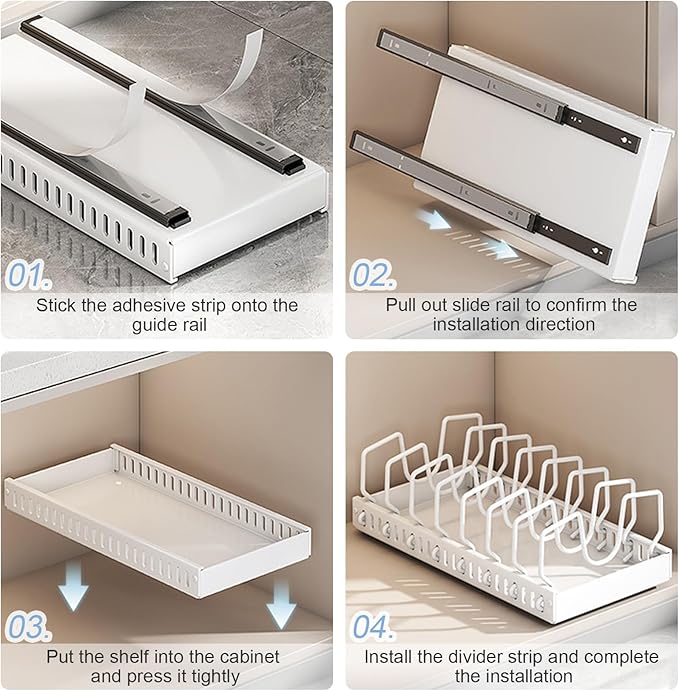 01.
Stick the adhesive strip onto the guide rail

02.
Pull out slide rail to confirm the installation direction

03.
Put the shelf into the cabinet and press it tightly

04.
Install the divider strip and complete the installation