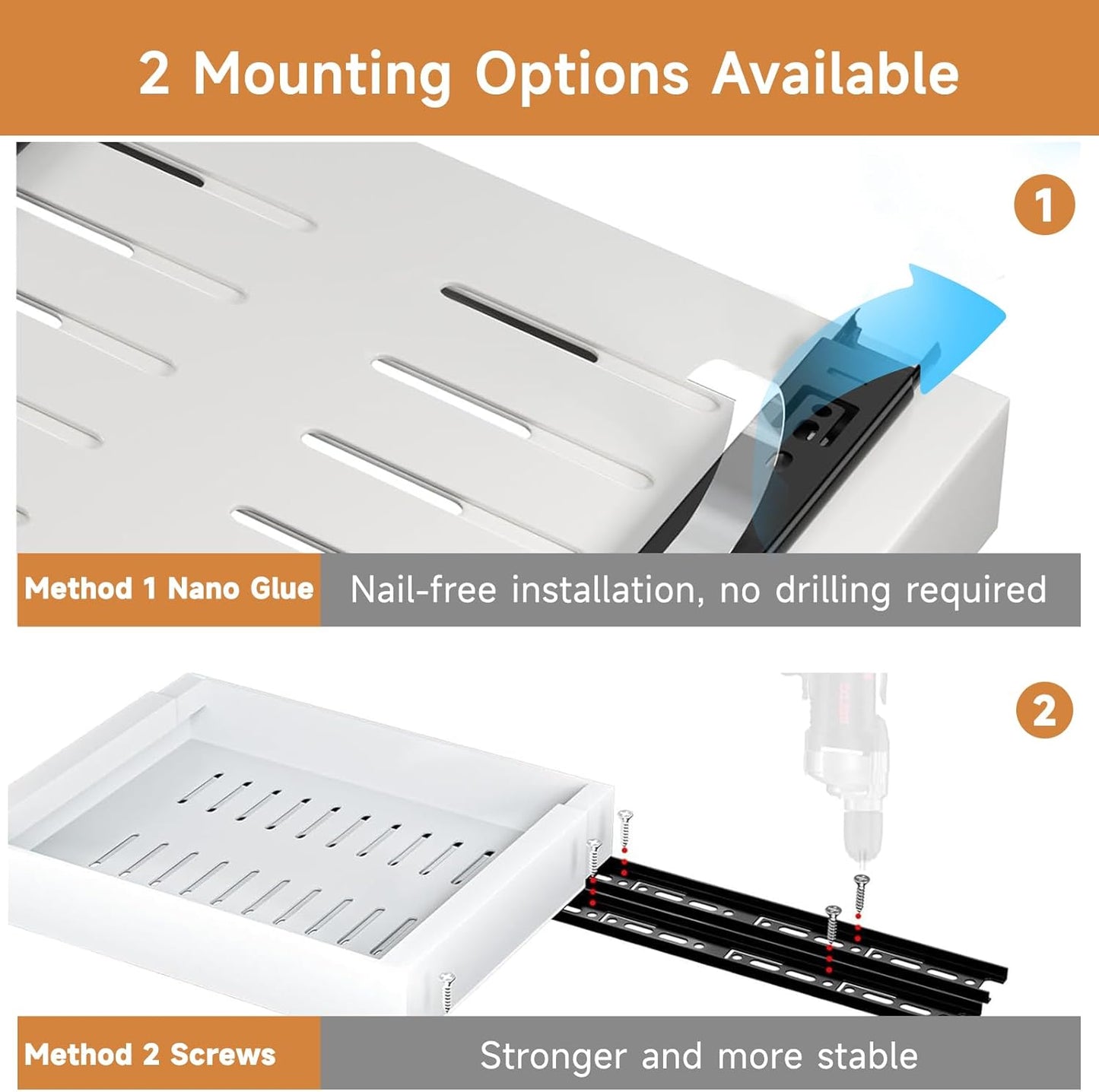 2 Mounting Options Available

1

Method 1 Nano Glue

Nail-free installation, no drilling required

2

Method 2 Screws

Stronger and more stable