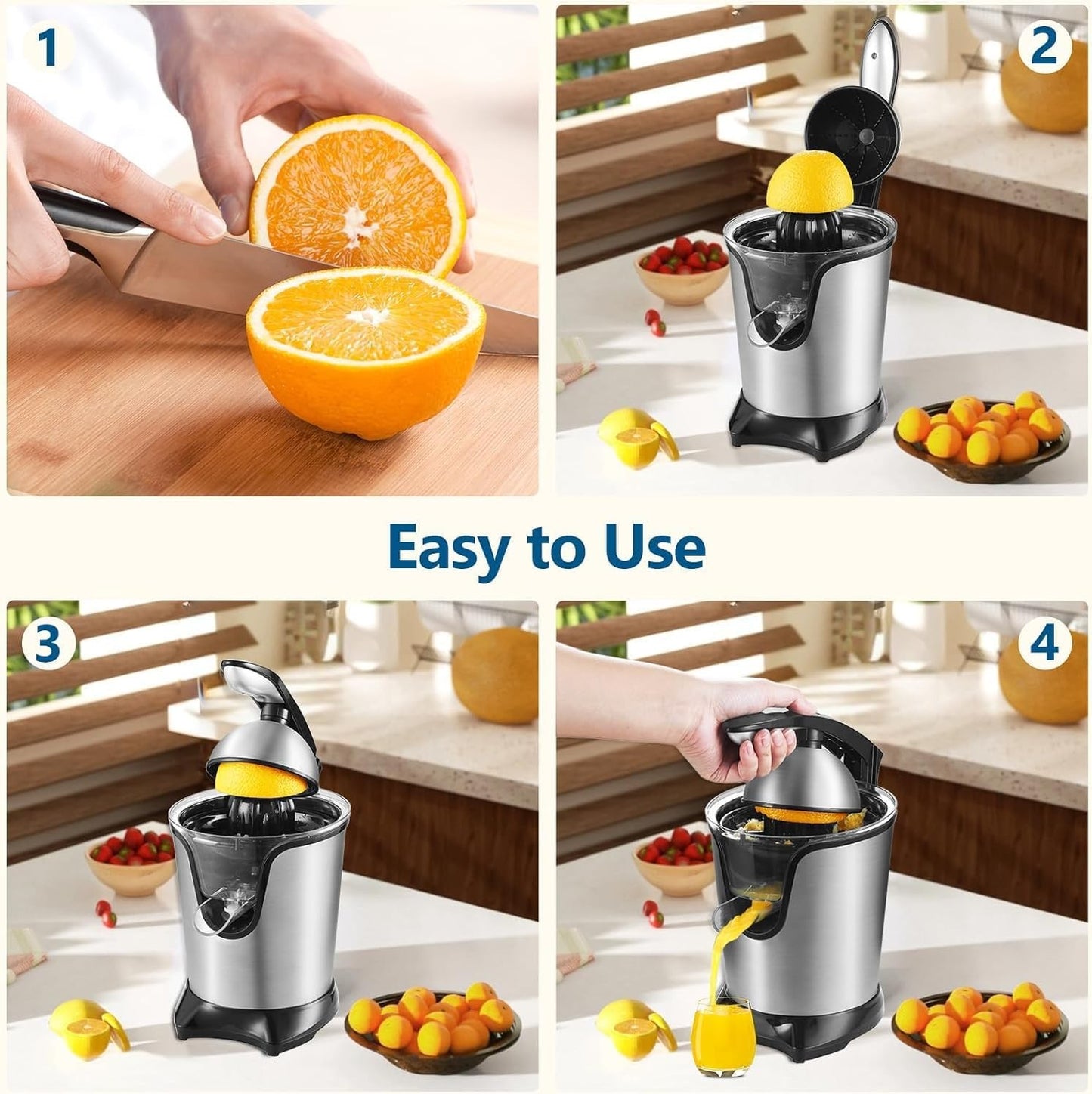 1

2

Easy to Use

3

4