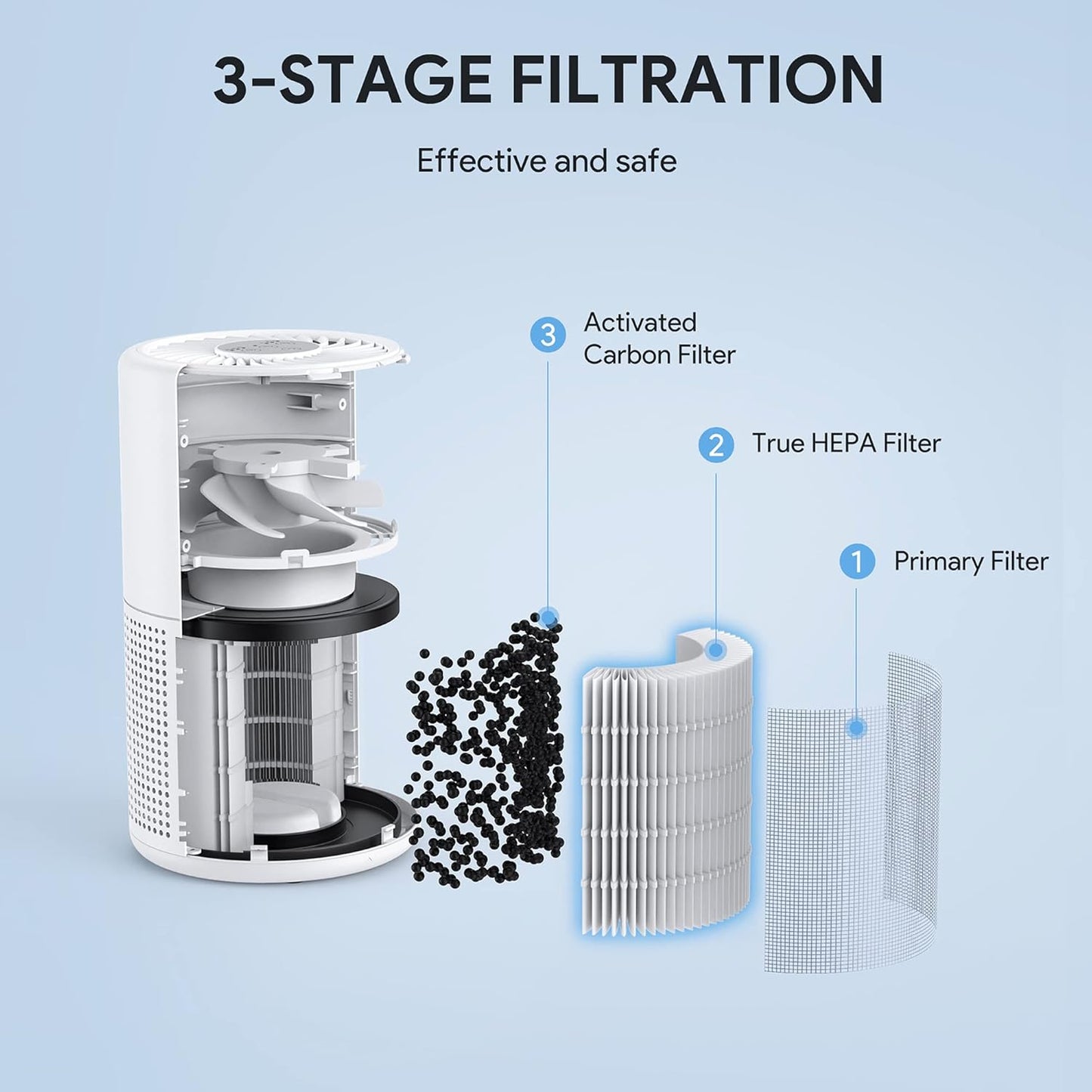 3-STAGE FILTRATION

Effective and safe

3 Activated Carbon Filter

2 True HEPA Filter

1 Primary Filter