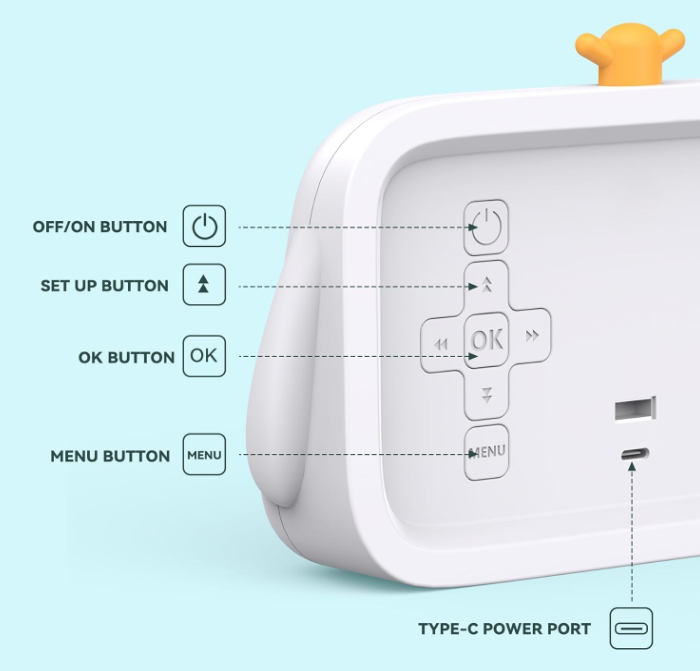 OFF/ON BUTTON

SET UP BUTTON

OK BUTTON
OK

OK

MENU BUTTON
MENU

MENU

TYPE-C POWER PORT