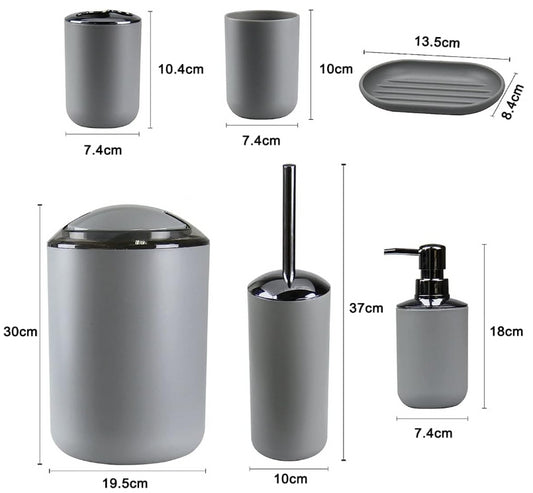 10.4cm

7.4cm

10cm

7.4cm

13.5cm

8.4cm

30cm

19.5cm

37cm

10cm

18cm

7.4cm