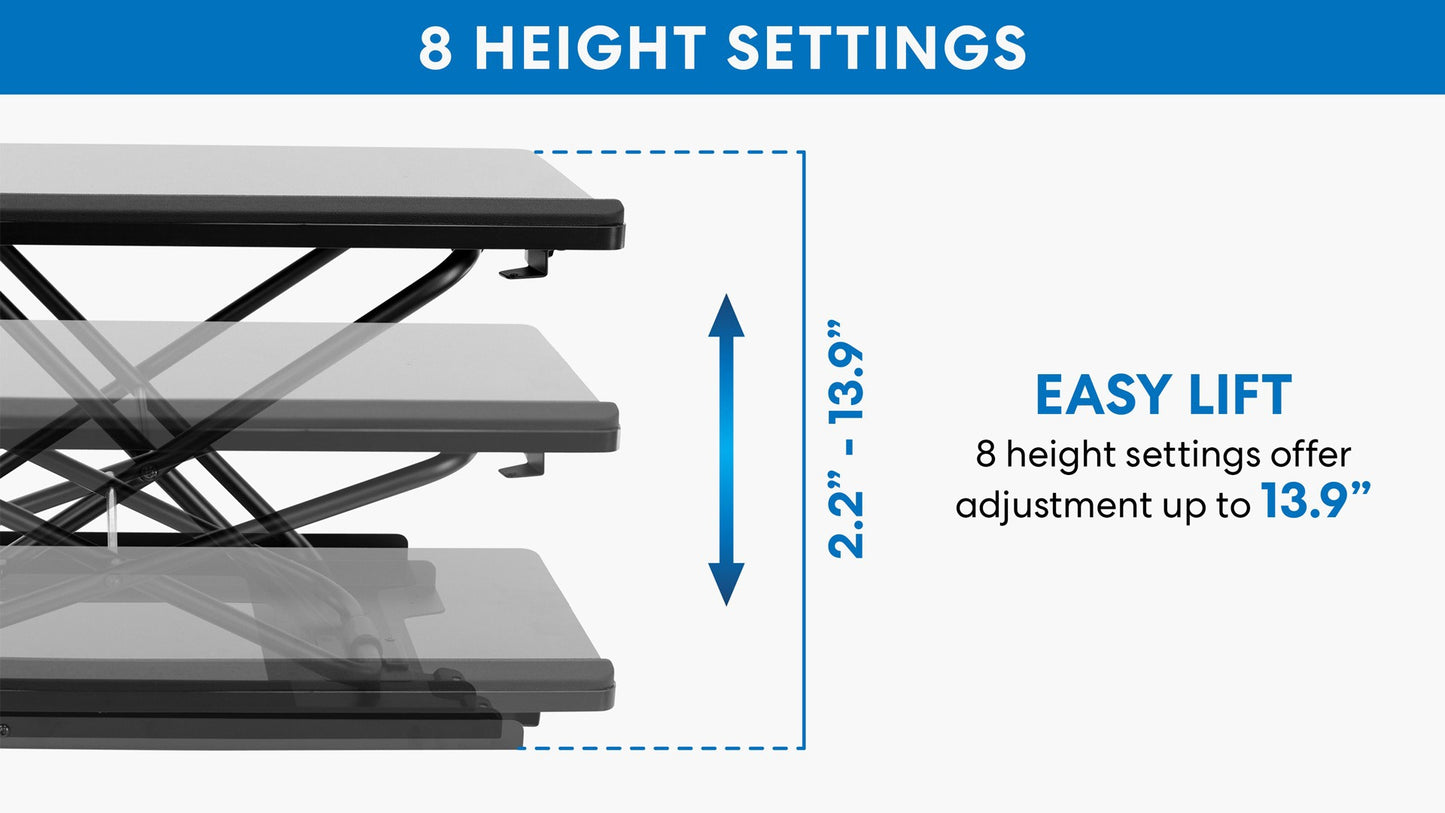 8 HEIGHT SETTINGS

2.2” - 13.9”

EASY LIFT
8 height settings offer adjustment up to 13.9”